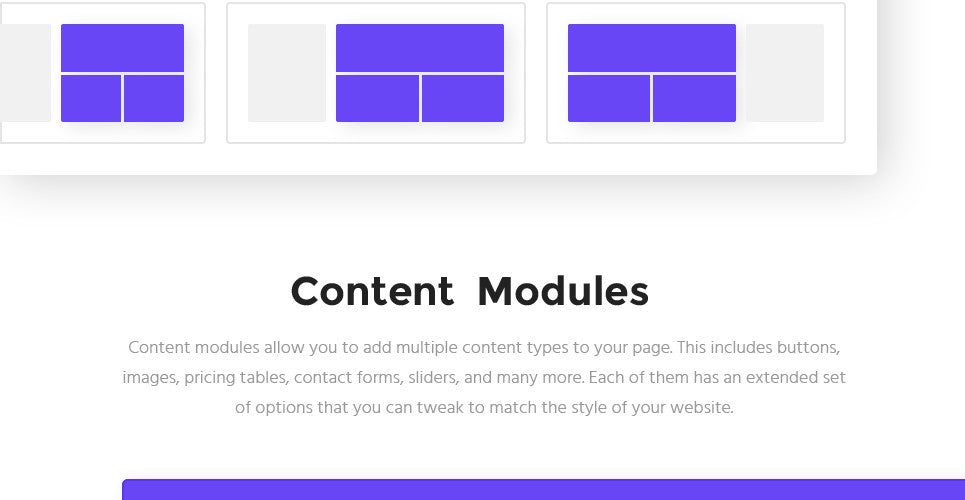 Content Modules

Content modules allow you to add multiple content types to your page. This includes buttons, images, pricing tables, contact forms, sliders, and many more. Each of them has an extended set of options that you can tweak to match the style of your website.